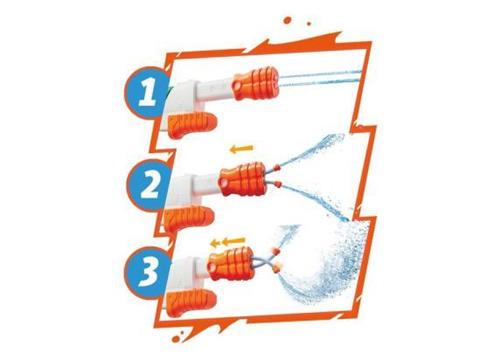 1

2

3